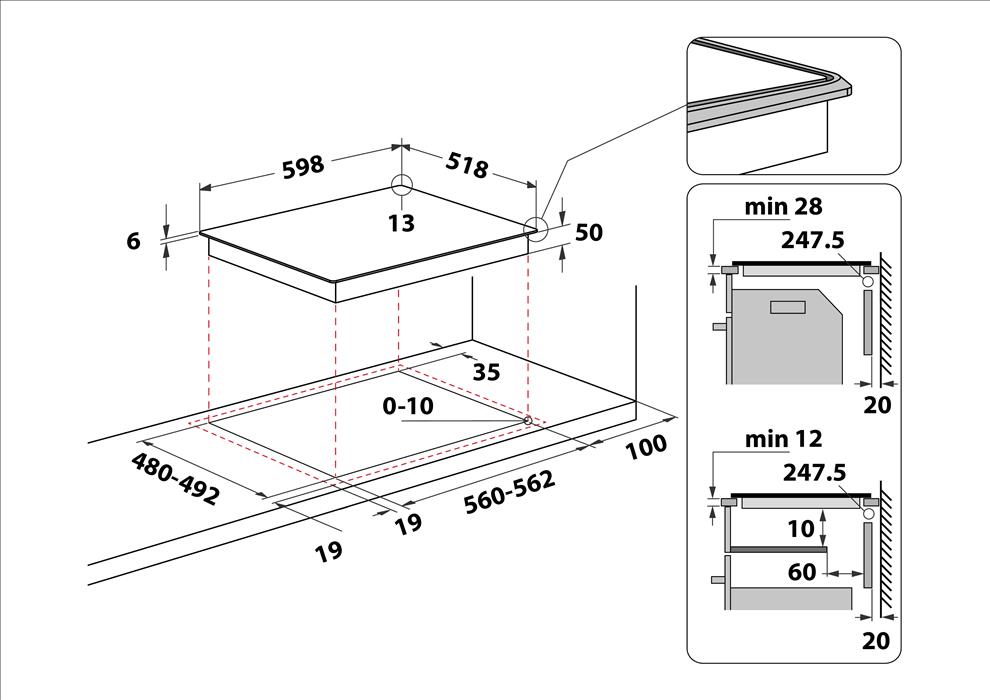 598
518
13
6
50
35
0-10
100
480-492
560-562
19
19
min 28
247.5
20
min 12
247.5
10
60
20