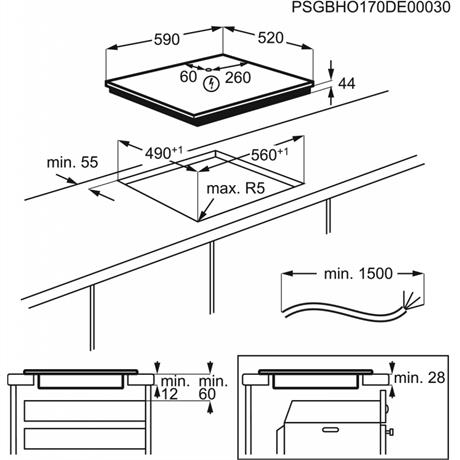 PSGBHO170DE00030

590
520
60
260
44

$490^{+1}$
$560^{+1}$
min. 55
max. R5

min. 1500

min.
12
min.
60

min. 28