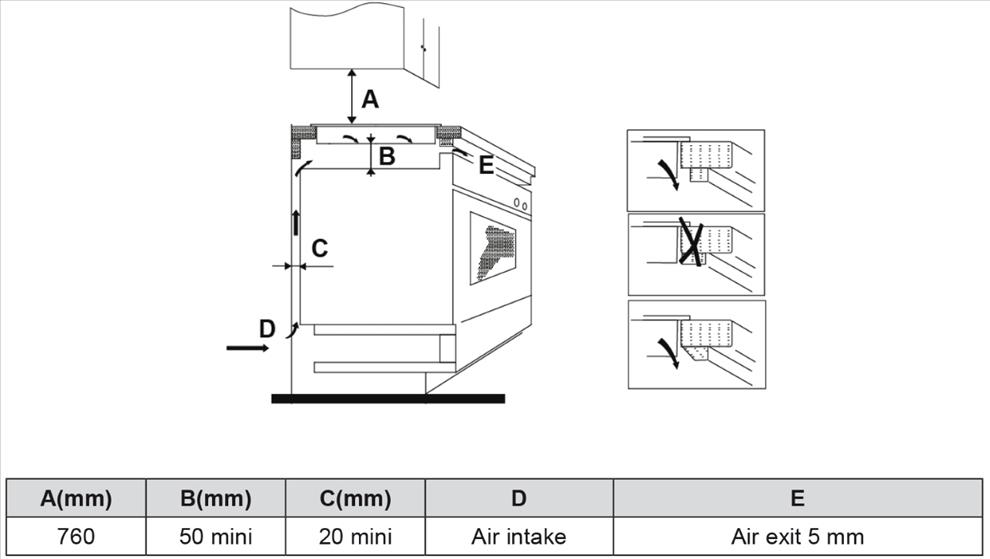 A

B

E

C

D

| A(mm) | B(mm) | C(mm) | D | E |
|---|---|---|---|---|
| 760 | 50 mini | 20 mini | Air intake | Air exit 5 mm |