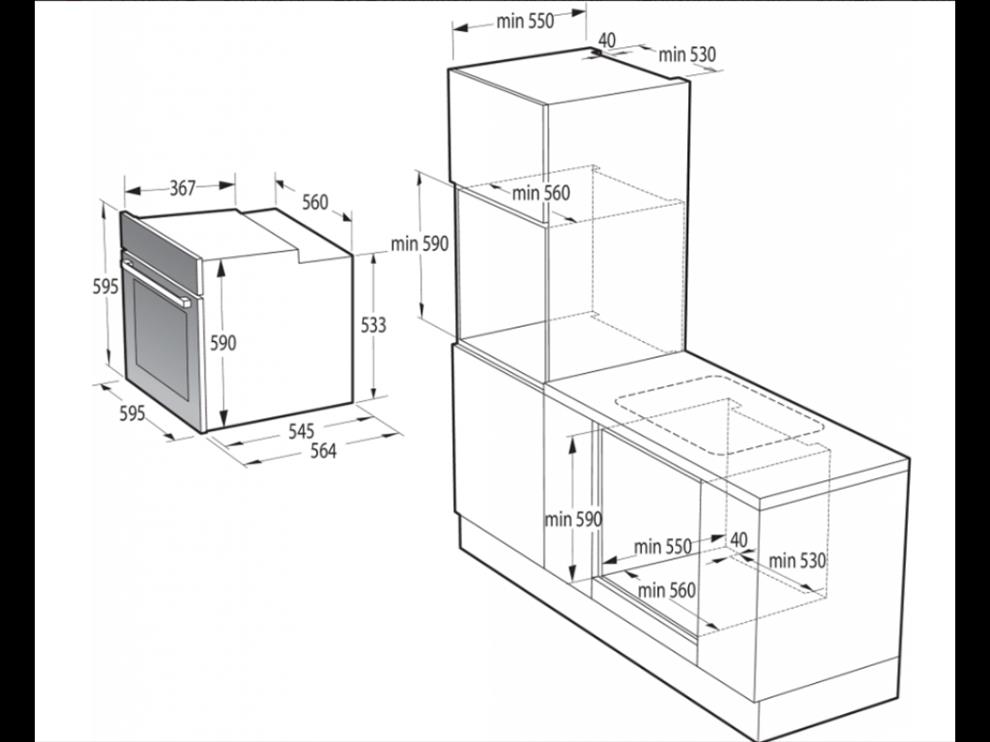 367
560
595
590
533
595
545
564
min 550
40
min 530
min 560
min 590
min 590
min 550
40
min 530
min 560