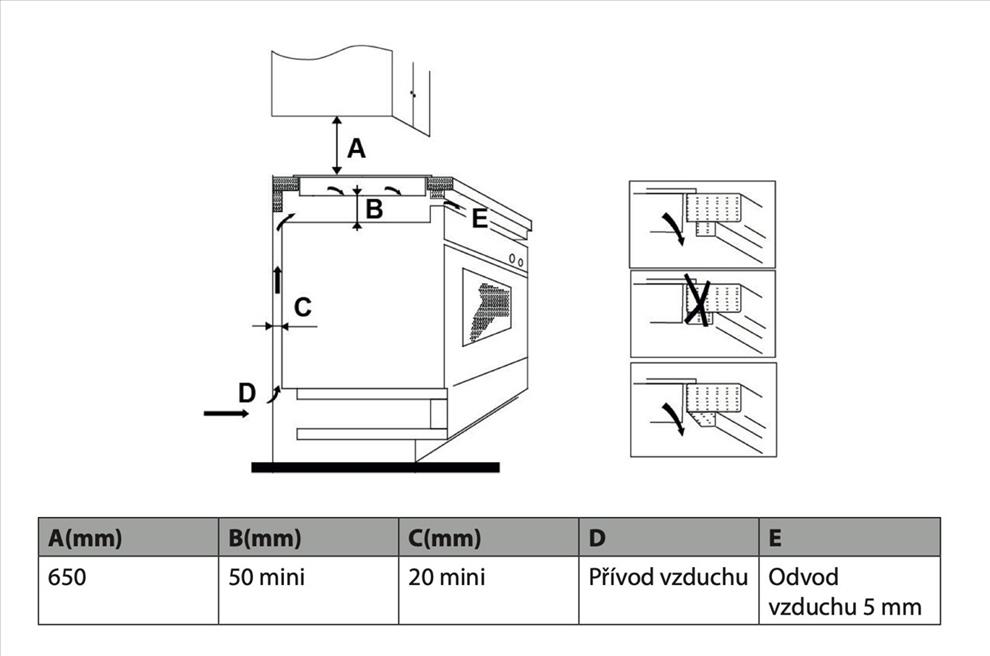 A

B

E

C

D

| A(mm) | B(mm) | C(mm) | D | E |
|---|---|---|---|---|
| 650 | 50 mini | 20 mini | Přívod vzduchu | Odvod vzduchu 5 mm |