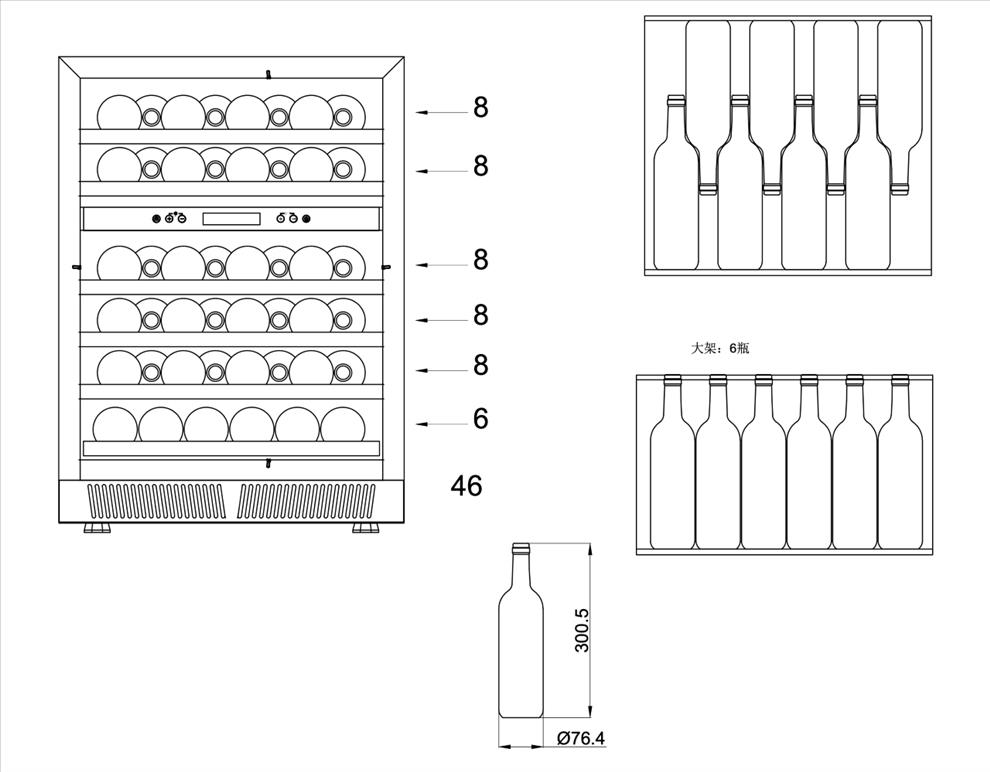 8
8
8
8
8
6
46

大架：6瓶

300.5
Ø76.4